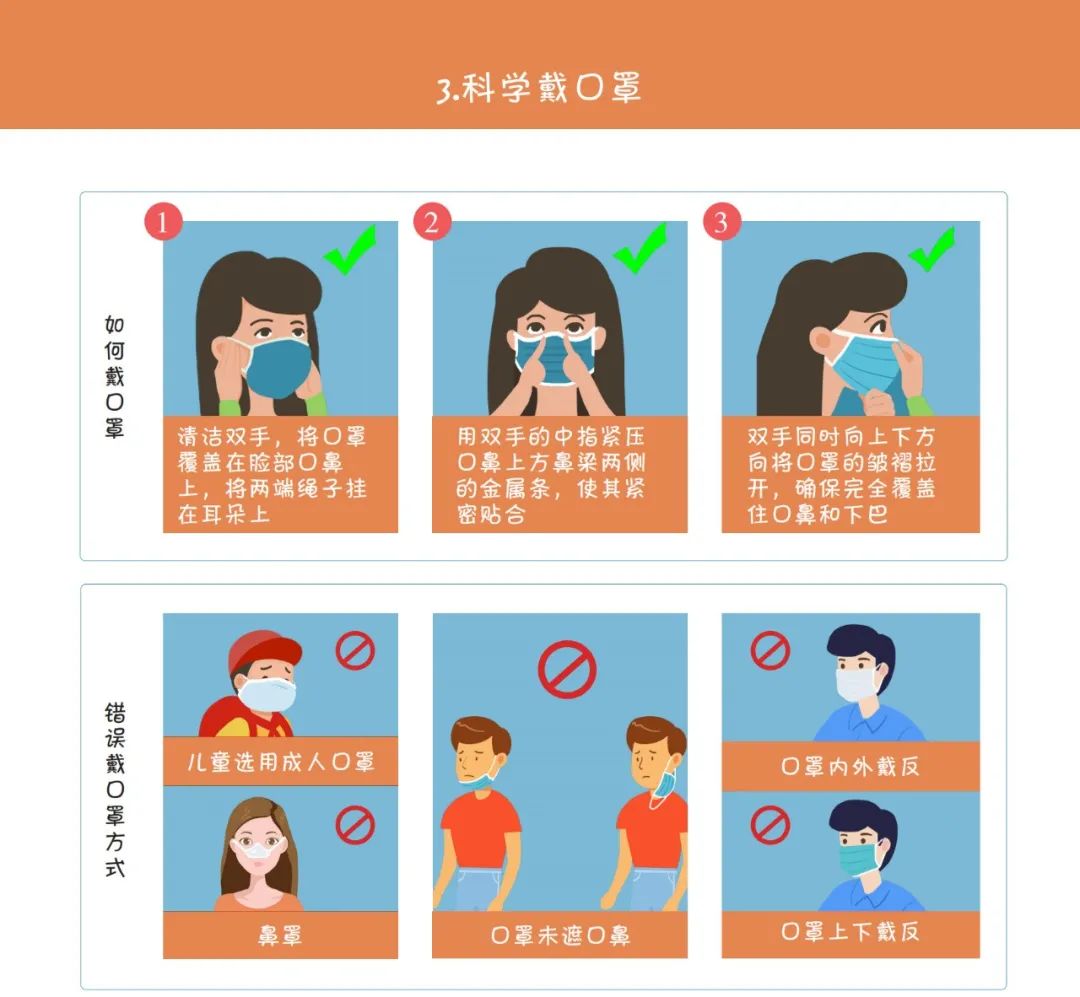 3.科学戴口罩

如何戴口罩

1
清洁双手，将口罩覆盖在脸部口鼻上，将两端绳子挂在耳朵上

2
用双手的中指紧压口鼻上方鼻梁两侧的金属条，使其紧密贴合

3
双手同时向上下方向将口罩的皱褶拉开，确保完全覆盖住口鼻和下巴

错误戴口罩方式

儿童选用成人口罩

鼻罩

口罩未遮口鼻

口罩内外戴反

口罩上下戴反